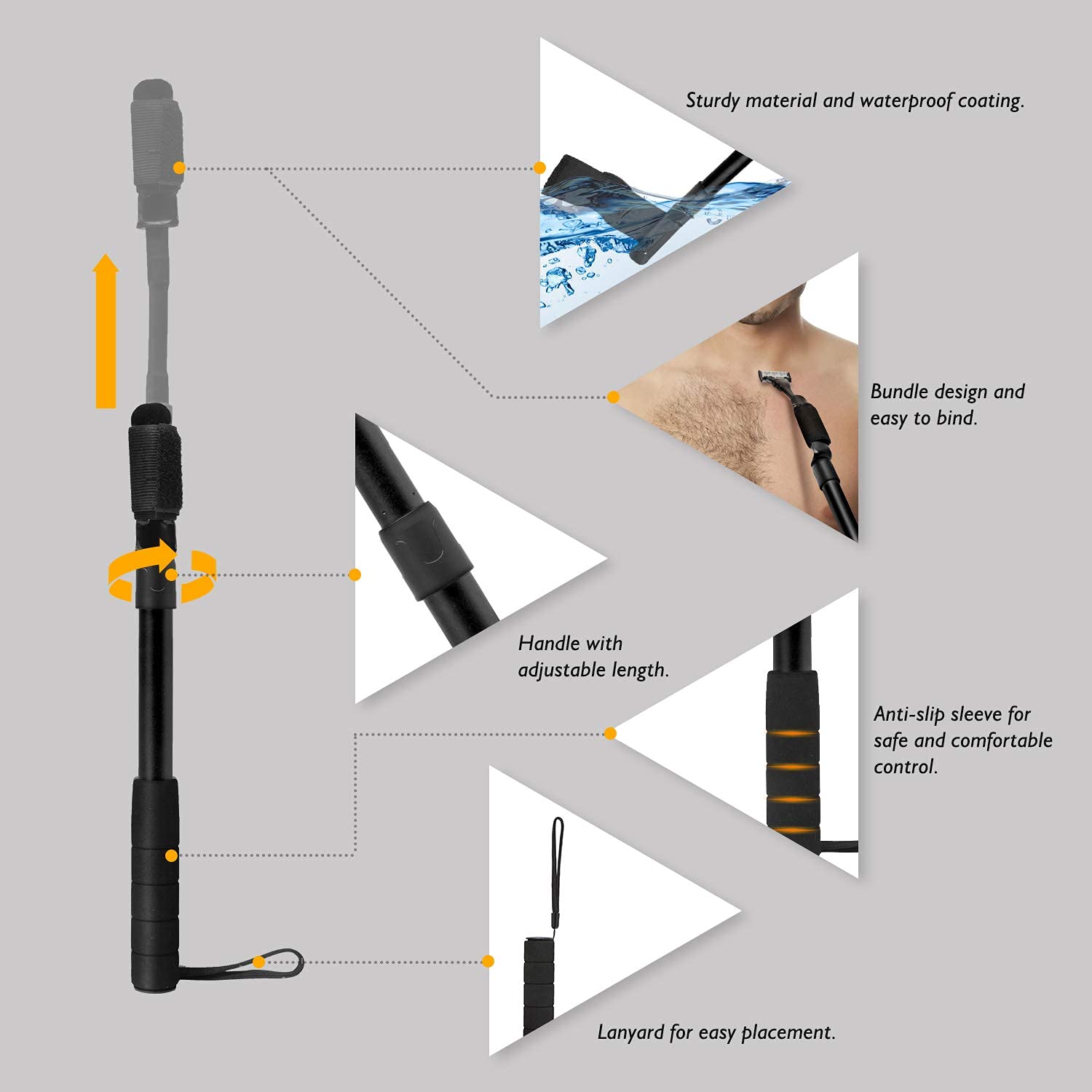 Sturdy material and waterproof coating.

Bundle design and easy to bind.

Handle with adjustable length.

Anti-slip sleeve for safe and comfortable control.

Lanyard for easy placement.